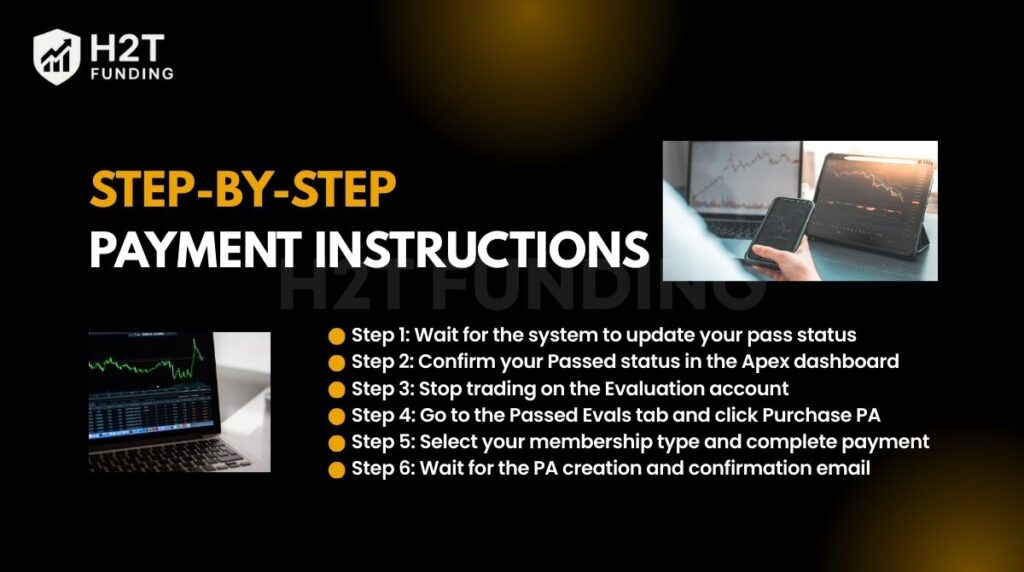 H2T FUNDING

STEP-BY-STEP
PAYMENT INSTRUCTIONS

H2T FUNDING

Step 1: Wait for the system to update your pass status
Step 2: Confirm your Passed status in the Apex dashboard
Step 3: Stop trading on the Evaluation account
Step 4: Go to the Passed Evals tab and click Purchase PA
Step 5: Select your membership type and complete payment
Step 6: Wait for the PA creation and confirmation email